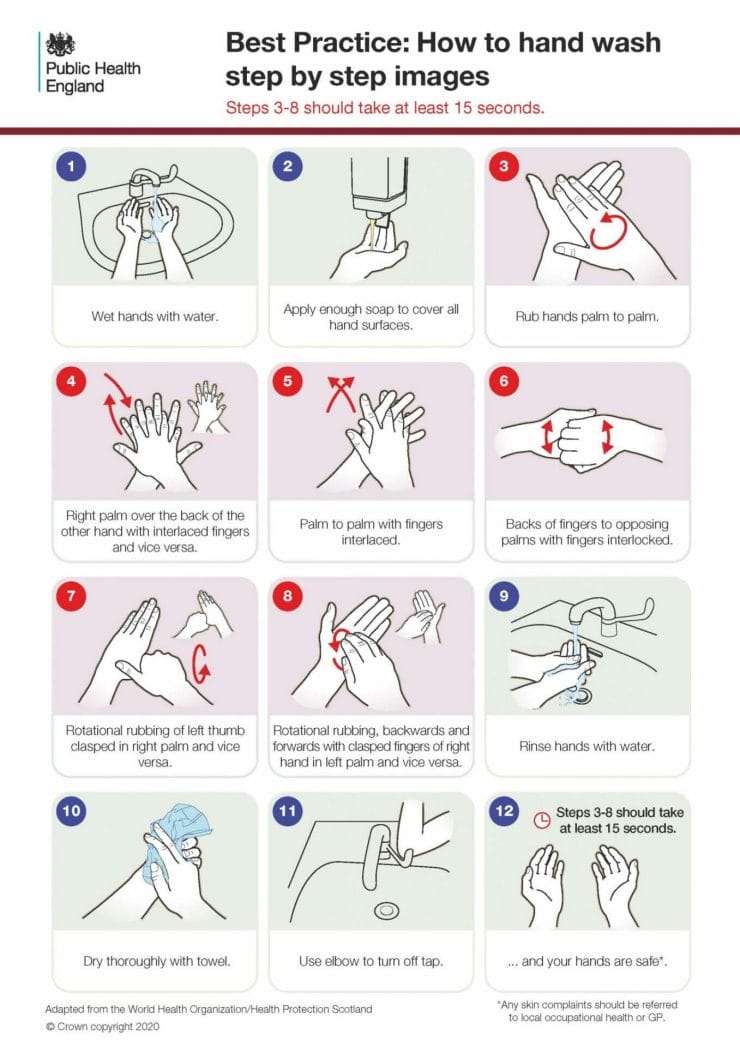 Public Health England

Best Practice: How to hand wash step by step images

Steps 3-8 should take at least 15 seconds.

1
Wet hands with water.

2
Apply enough soap to cover all hand surfaces.

3
Rub hands palm to palm.

4
Right palm over the back of the other hand with interlaced fingers and vice versa.

5
Palm to palm with fingers interlaced.

6
Backs of fingers to opposing palms with fingers interlocked.

7
Rotational rubbing of left thumb clasped in right palm and vice versa.

8
Rotational rubbing, backwards and forwards with clasped fingers of right hand in left palm and vice versa.

9
Rinse hands with water.

10
Dry thoroughly with towel.

11
Use elbow to turn off tap.

12
Steps 3-8 should take at least 15 seconds.
... and your hands are safe*.

Adapted from the World Health Organization/Health Protection Scotland
© Crown copyright 2020

*Any skin complaints should be referred to local occupational health or GP.